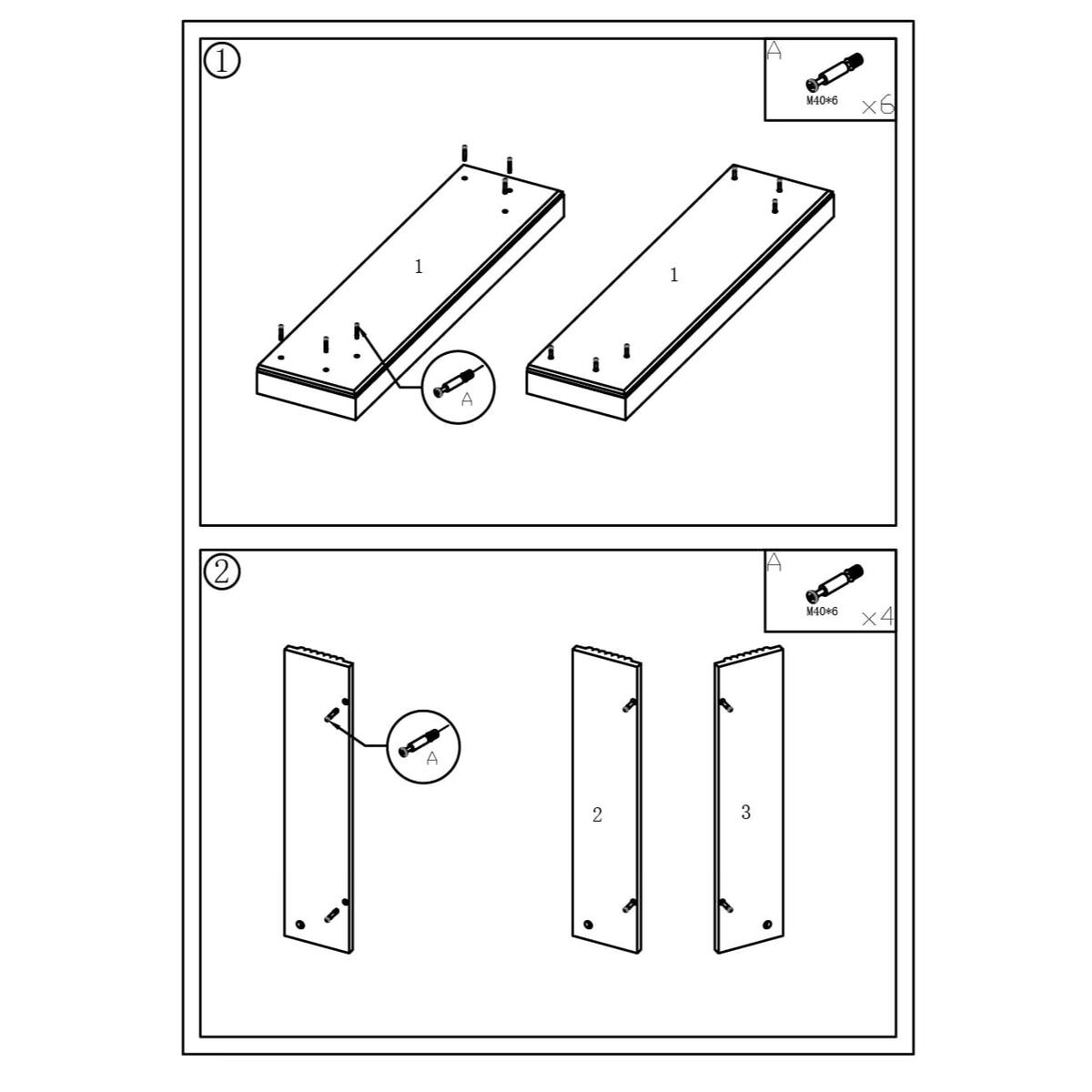 ①

A
M40*6
×6

1

1

A

②

A
M40*6
×4

A

2

3